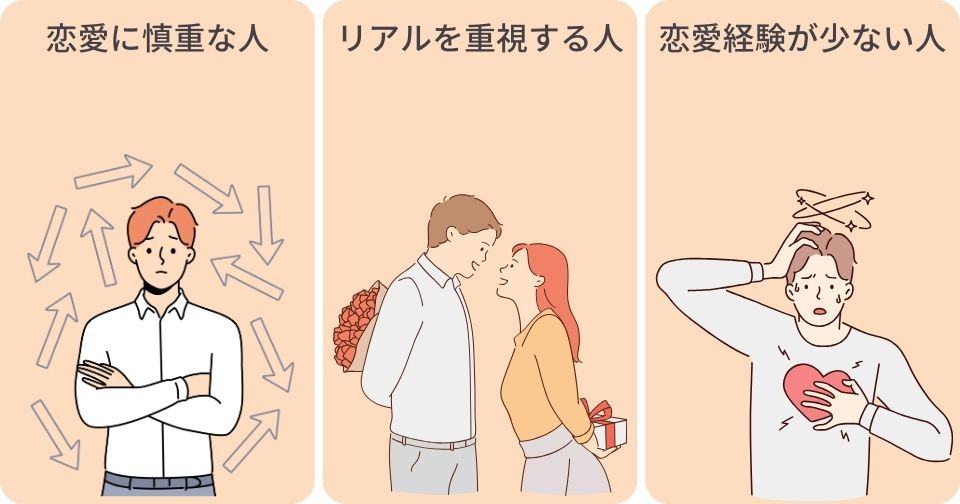 恋愛に慎重な人

リアルを重視する人

恋愛経験が少ない人