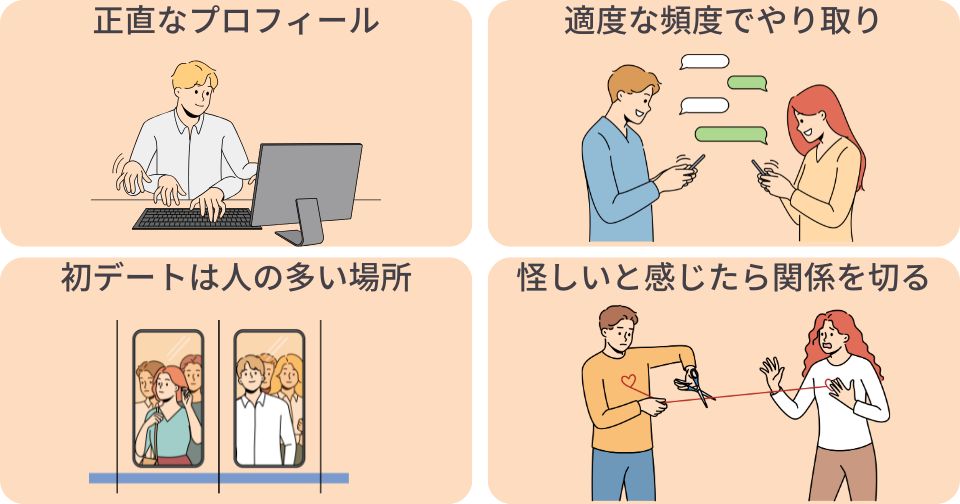 正直なプロフィール

適度な頻度でやり取り

初デートは人の多い場所

怪しいと感じたら関係を切る